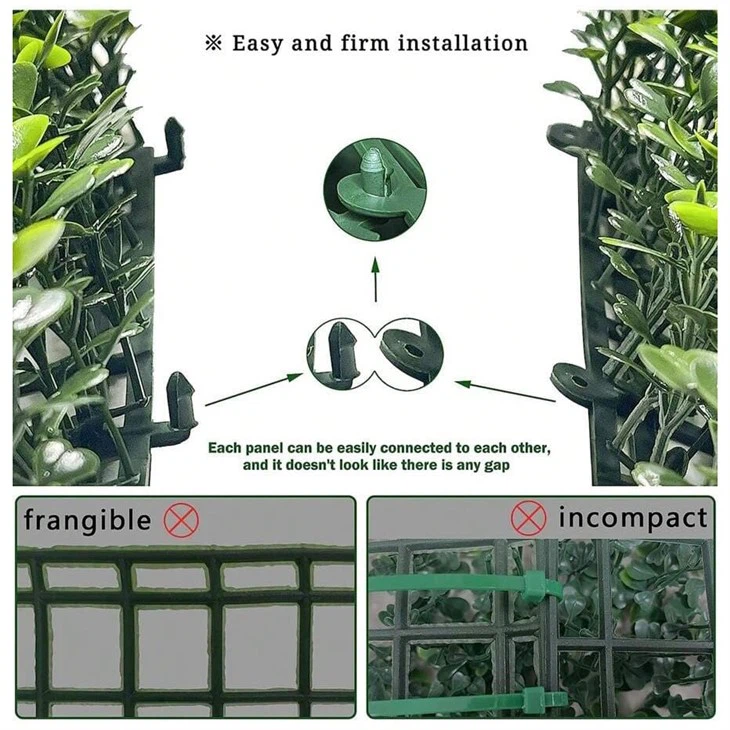 ※ Easy and firm installation

Each panel can be easily connected to each other, and it doesn't look like there is any gap

frangible

incompact